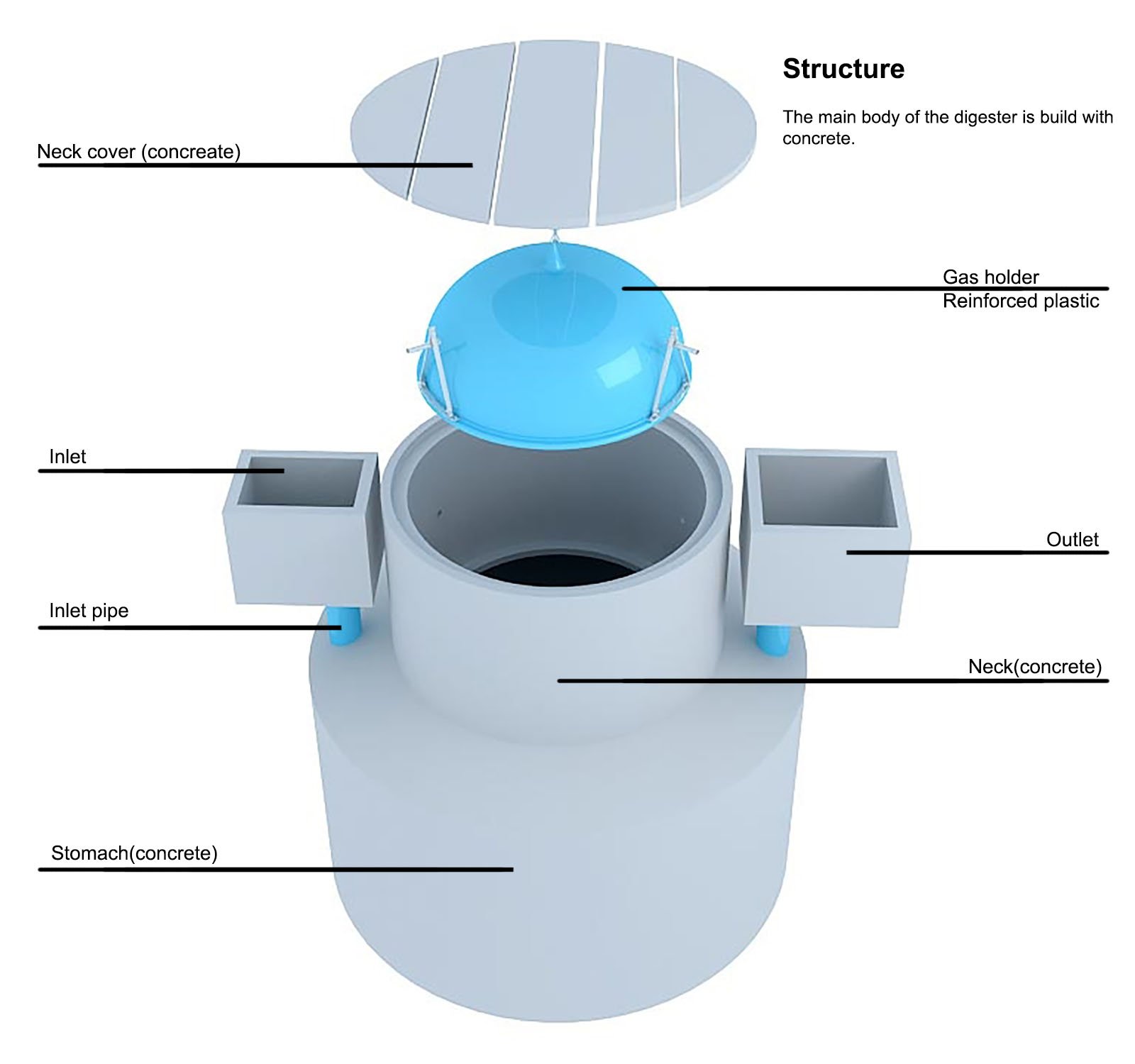 Structure

The main body of the digester is build with concrete.

Neck cover (concreate)

Gas holder
Reinforced plastic

Inlet

Outlet

Inlet pipe

Neck(concrete)

Stomach(concrete)